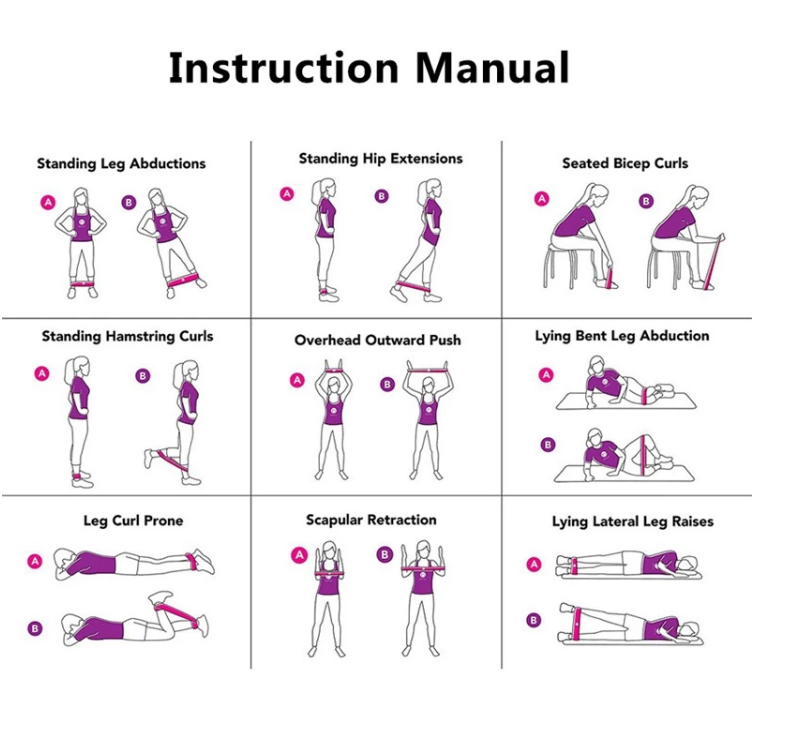 Instruction Manual

Standing Leg Abductions
A B

Standing Hip Extensions
A B

Seated Bicep Curls
A B

Standing Hamstring Curls
A B

Overhead Outward Push
A B

Lying Bent Leg Abduction
A
B

Leg Curl Prone
A
B

Scapular Retraction
A B

Lying Lateral Leg Raises
A
B